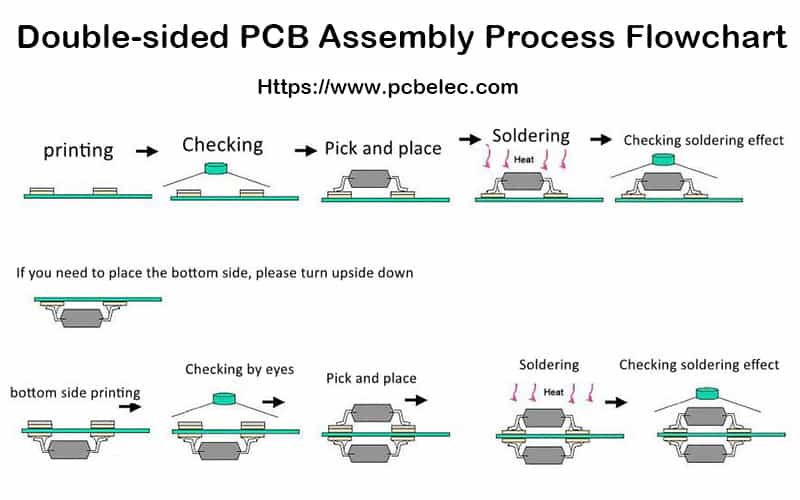 Double-sided PCB Assembly Process Flowchart

Https://www.pcbelec.com

printing → Checking → Pick and place → Soldering → Checking soldering effect

Heat

If you need to place the bottom side, please turn upside down

bottom side printing → Checking by eyes → Pick and place → Soldering → Checking soldering effect

Heat