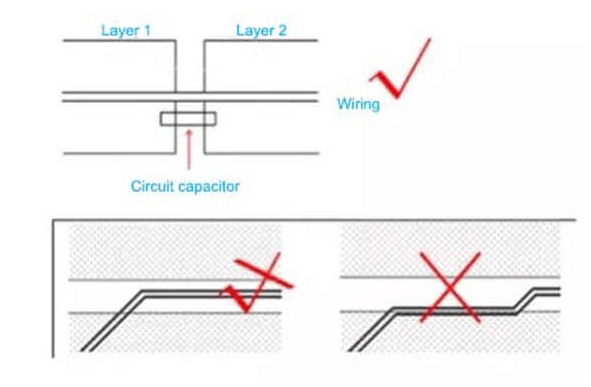 Layer 1
Layer 2
Wiring
Circuit capacitor