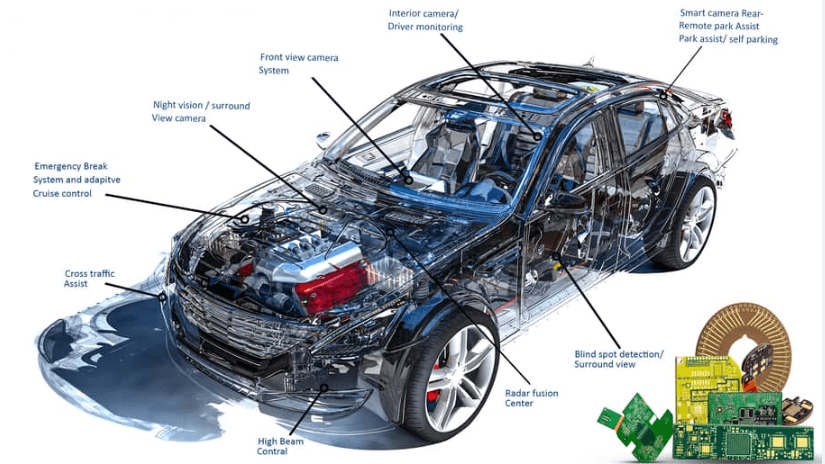 Interior camera/
Driver monitoring

Smart camera Rear-
Remote park Assist
Park assist/ self parking

Front view camera
System

Night vision / surround
View camera

Emergency Break
System and adapitve
Cruise control

Cross traffic
Assist

Blind spot detection/
Surround view

Radar fusion
Center

High Beam
Contral