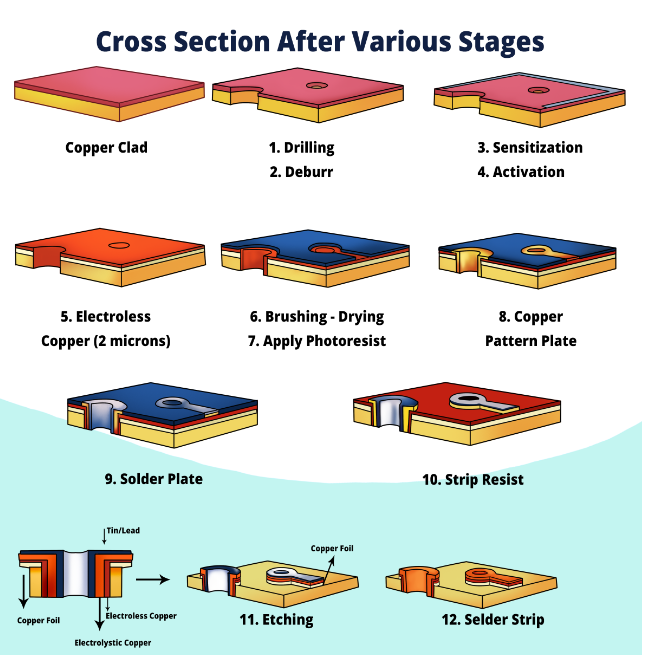 Cross Section After Various Stages

Copper Clad

1. Drilling
2. Deburr

3. Sensitization
4. Activation

5. Electroless Copper (2 microns)

6. Brushing - Drying
7. Apply Photoresist

8. Copper Pattern Plate

9. Solder Plate

10. Strip Resist

Tin/Lead

Copper Foil

Electroless Copper

Electrolystic Copper

Copper Foil

11. Etching

12. Selder Strip