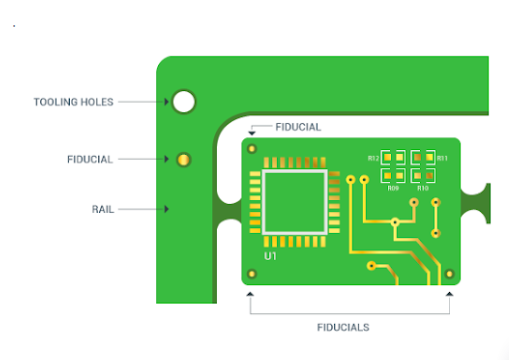 TOOLING HOLES
FIDUCIAL
FIDUCIAL
RAIL
R12
R11
R09
R10
U1
FIDUCIALS