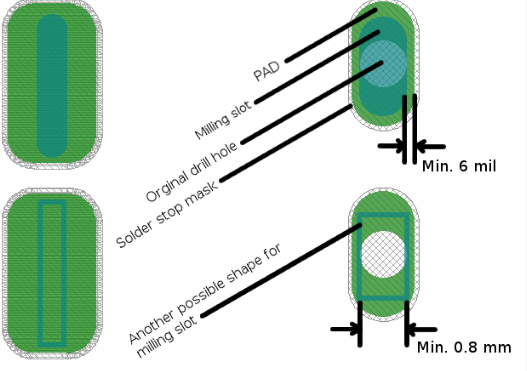 PAD
Milling slot
Orginal drill hole
Solder stop mask
Min. 6 mil
Another possible shape for milling slot
Min. 0.8 mm