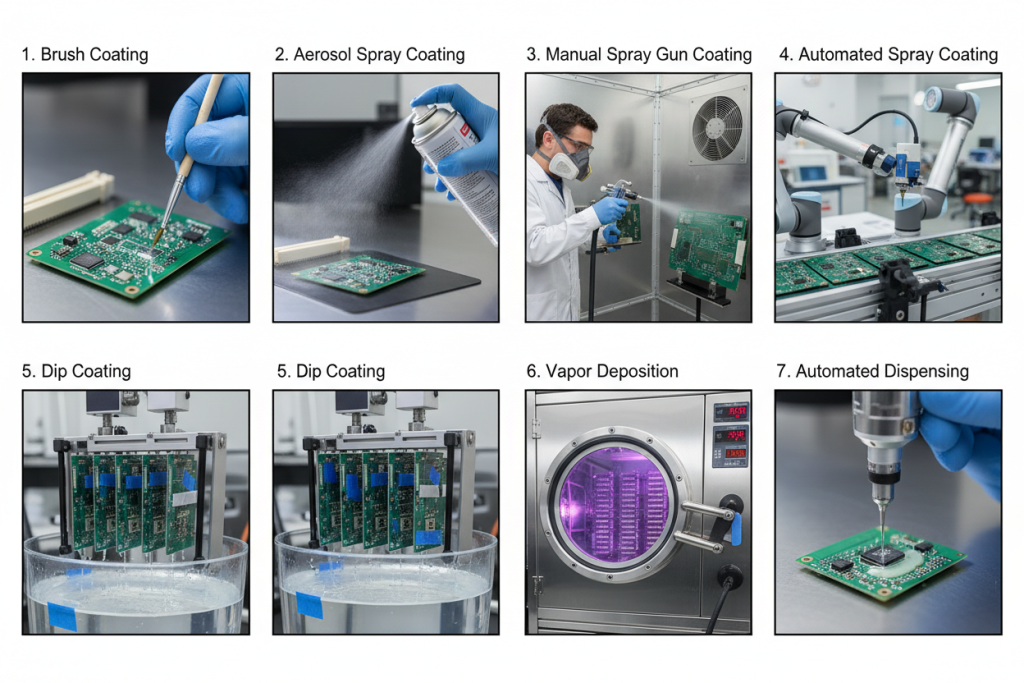 1. Brush Coating

2. Aerosol Spray Coating

3. Manual Spray Gun Coating

4. Automated Spray Coating

5. Dip Coating

5. Dip Coating

6. Vapor Deposition

7. Automated Dispensing