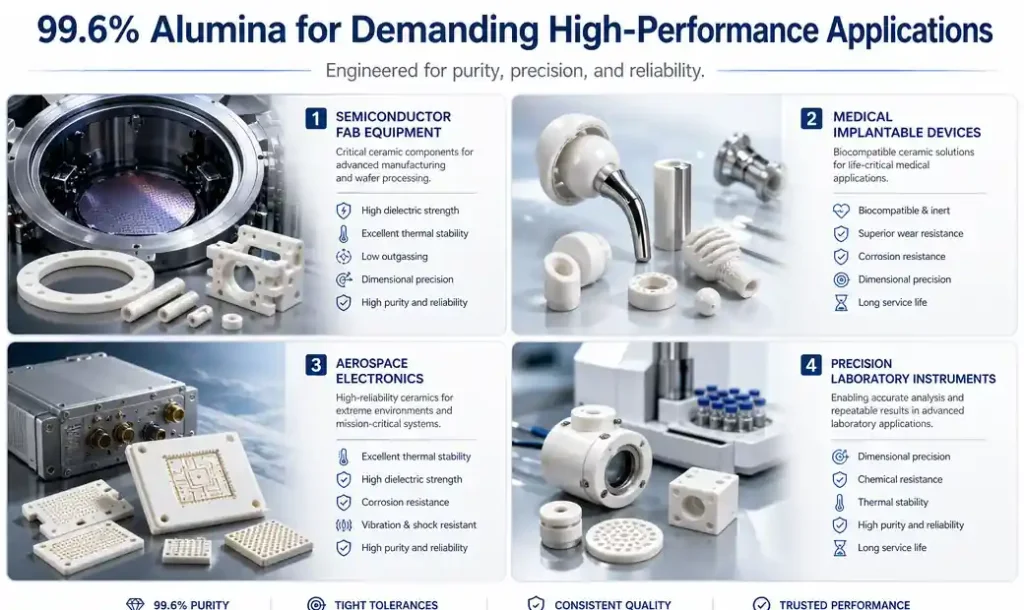 99.6% Alumina for Demanding High-Performance Applications

Engineered for purity, precision, and reliability.

1 SEMICONDUCTOR FAB EQUIPMENT

Critical ceramic components for advanced manufacturing and wafer processing.

High dielectric strength
Excellent thermal stability
Low outgassing
Dimensional precision
High purity and reliability

2 MEDICAL IMPLANTABLE DEVICES

Biocompatible ceramic solutions for life-critical medical applications.

Biocompatible & inert
Superior wear resistance
Corrosion resistance
Dimensional precision
Long service life

3 AEROSPACE ELECTRONICS

High-reliability ceramics for extreme environments and mission-critical systems.

Excellent thermal stability
High dielectric strength
Corrosion resistance
Vibration & shock resistant
High purity and reliability

4 PRECISION LABORATORY INSTRUMENTS

Enabling accurate analysis and repeatable results in advanced laboratory applications.

Dimensional precision
Chemical resistance
Thermal stability
High purity and reliability
Long service life

99.6% PURITY
TIGHT TOLERANCES
CONSISTENT QUALITY
TRUSTED PERFORMANCE